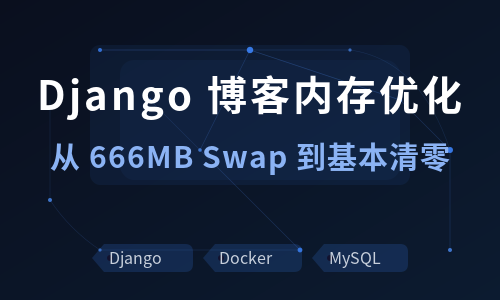 Django 博客内存优化

从 666MB Swap 到基本清零

Django Docker MySQL